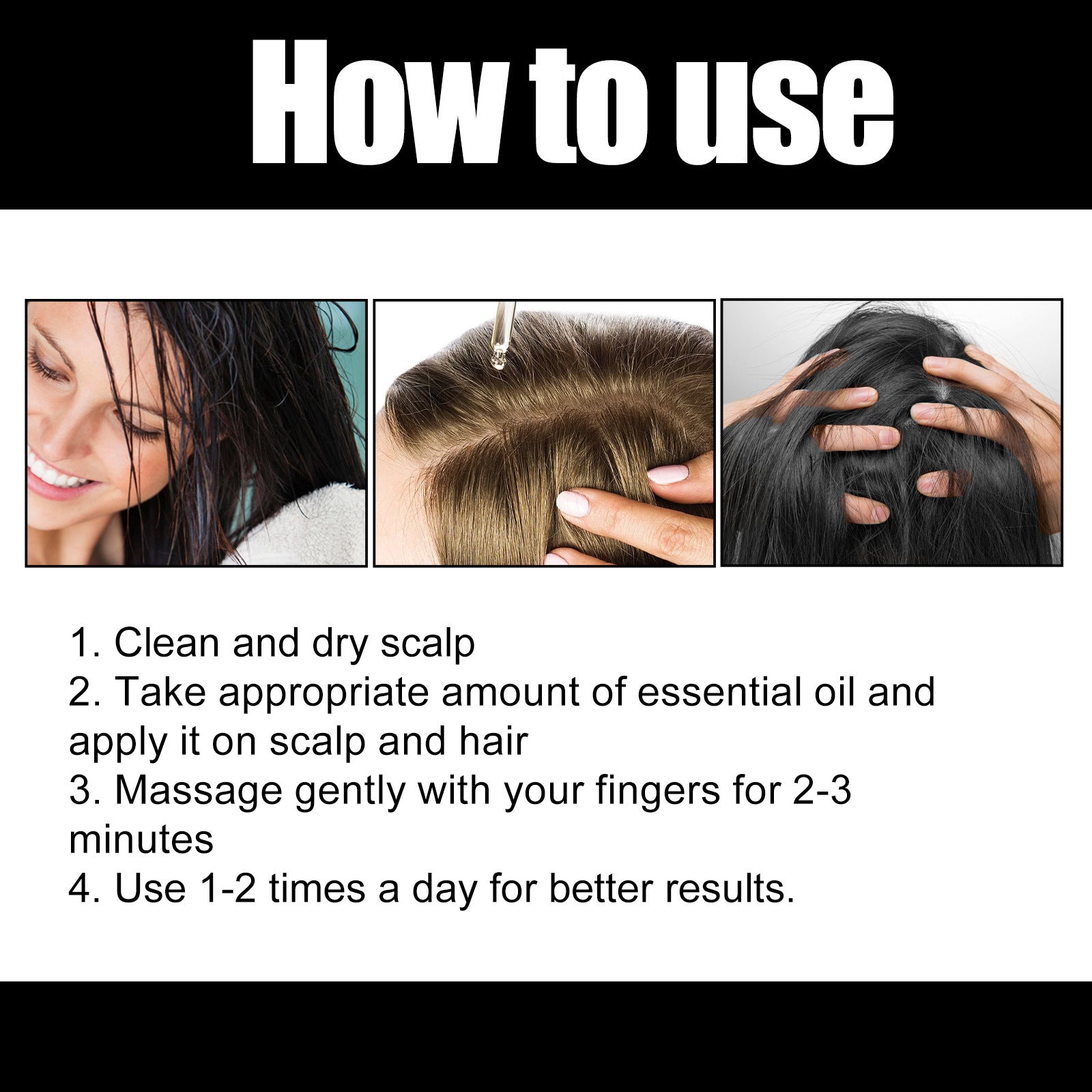 How to use

1. Clean and dry scalp
2. Take appropriate amount of essential oil and apply it on scalp and hair
3. Massage gently with your fingers for 2-3 minutes
4. Use 1-2 times a day for better results.